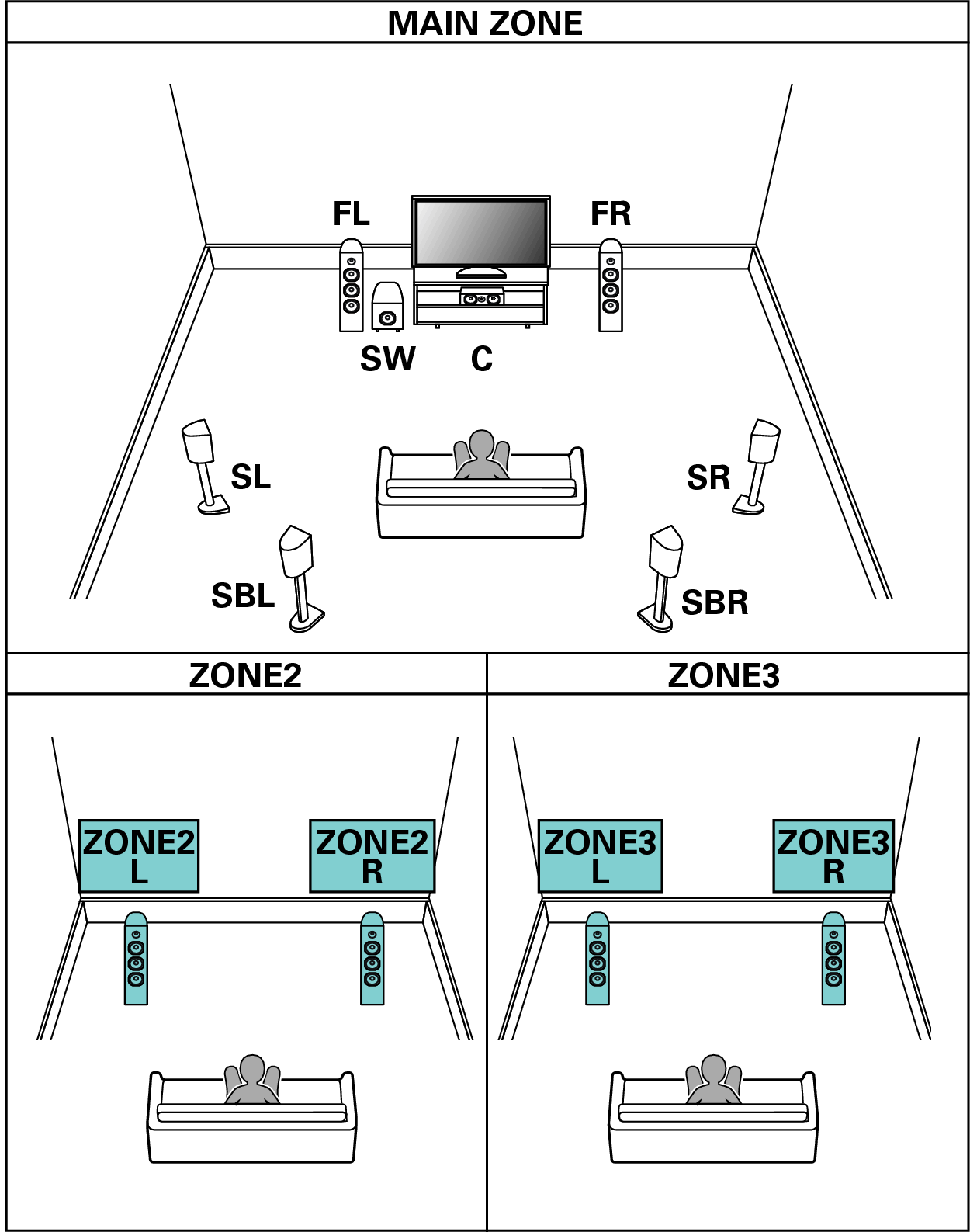 MAIN ZONE

FL
FR
SW
C
SL
SR
SBL
SBR

ZONE2

ZONE2 L
ZONE2 R

ZONE3

ZONE3 L
ZONE3 R